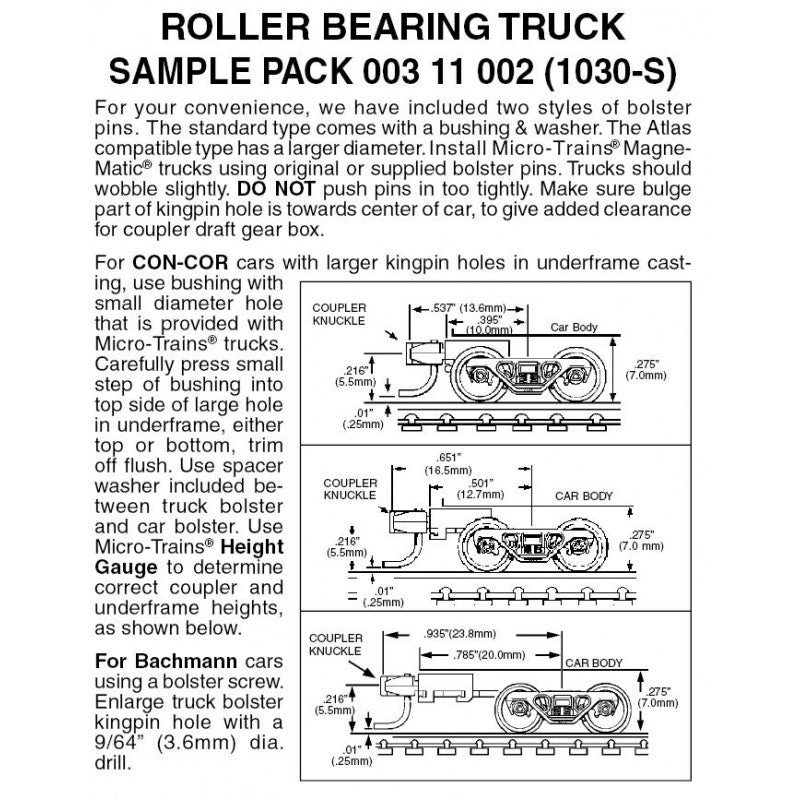 ROLLER BEARING TRUCK SAMPLE PACK 003 11 002 (1030-S)

For your convenience, we have included two styles of bolster pins. The standard type comes with a bushing & washer. The Atlas compatible type has a larger diameter. Install Micro-Trains® Magne-Matic® trucks using original or supplied bolster pins. Trucks should wobble slightly. DO NOT push pins in too tightly. Make sure bulge part of kingpin hole is towards center of car, to give added clearance for coupler draft gear box.

For CON-COR cars with larger kingpin holes in underframe casting, use bushing with small diameter hole that is provided with Micro-Trains® trucks. Carefully press small step of bushing into top side of large hole in underframe, either top or bottom, trim off flush. Use spacer washer included between truck bolster and car bolster. Use Micro-Trains® Height Gauge to determine correct coupler and underframe heights, as shown below.

For Bachmann cars using a bolster screw. Enlarge truck bolster kingpin hole with a 9/64" (3.6mm) dia. drill.

COUPLER KNUCKLE
.537" (13.6mm)
.395" (10.0mm)
Car Body
.216" (5.5mm)
.275" (7.0mm)
.01" (.25mm)

COUPLER KNUCKLE
.651" (16.5mm)
.501" (12.7mm)
CAR BODY
.216" (5.5mm)
.275" (7.0 mm)
.01" (.25mm)

COUPLER KNUCKLE
.935"(23.8mm)
.785"(20.0mm)
CAR BODY
.216" (5.5mm)
.275" (7.0mm)
.01" (.25mm)